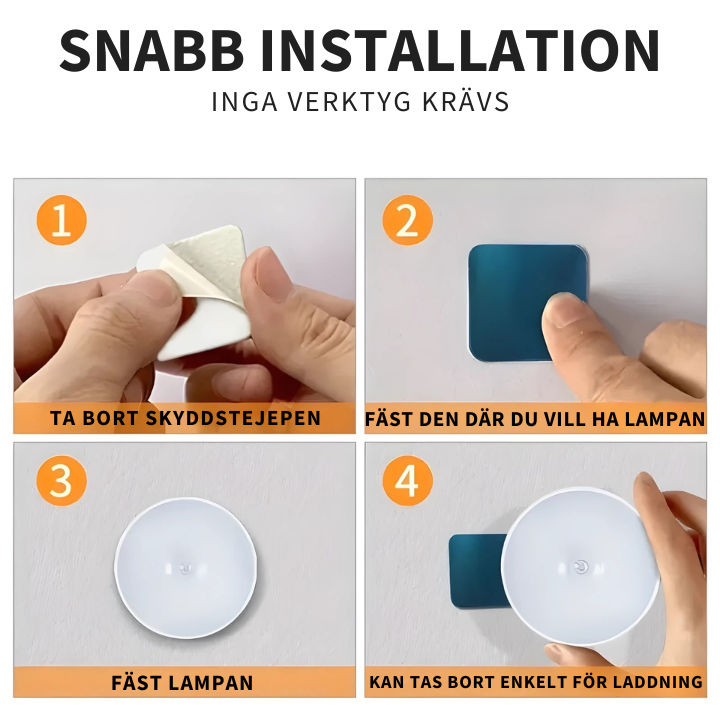 SNABB INSTALLATION

INGA VERKTYG KRÄVS

1

TA BORT SKYDDSTEJEPEN

2

FÄST DEN DÄR DU VILL HA LAMPAN

3

FÄST LAMPAN

4

KAN TAS BORT ENKELT FÖR LADDNING